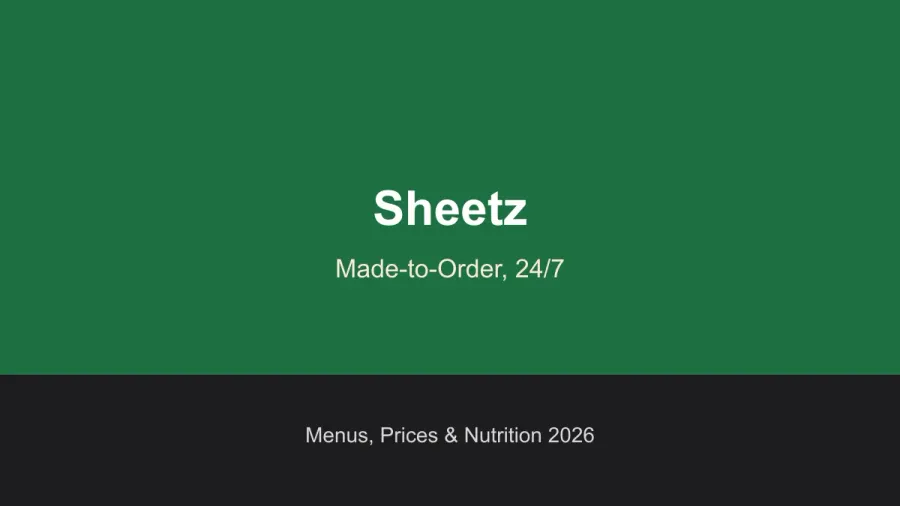 Sheetz

Made-to-Order, 24/7

Menus, Prices & Nutrition 2026